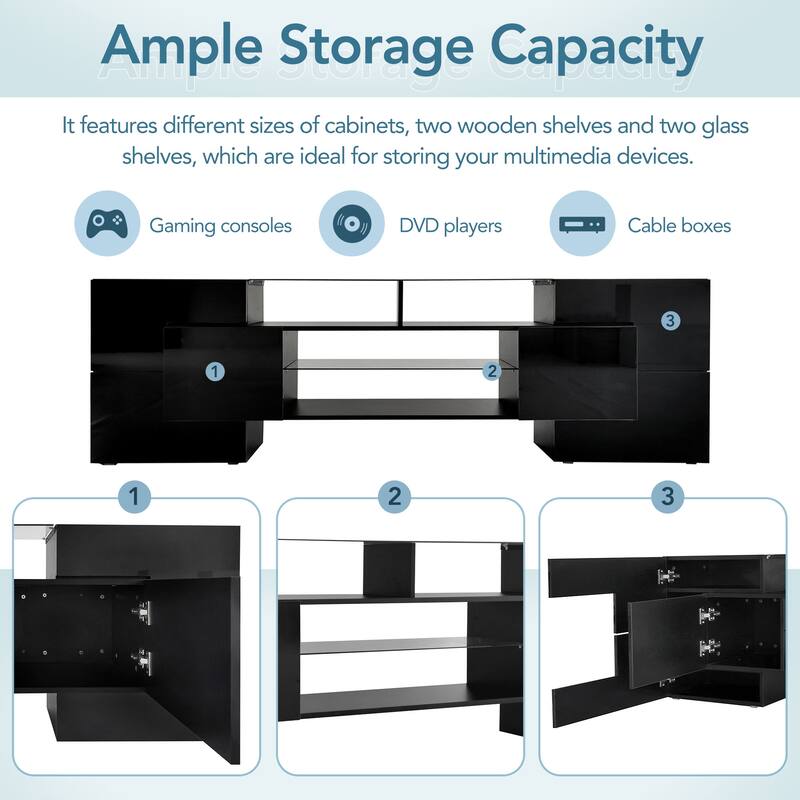 Ample Storage Capacity

It features different sizes of cabinets, two wooden shelves and two glass shelves, which are ideal for storing your multimedia devices.

Gaming consoles

DVD players

Cable boxes

1

2

3

1

2

3